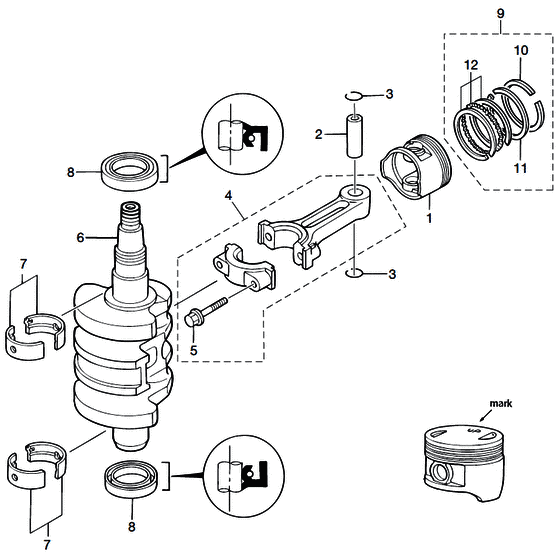 9
10
12
3
2
11
8
4
1
6
3
7
5
mark
UP
8
7